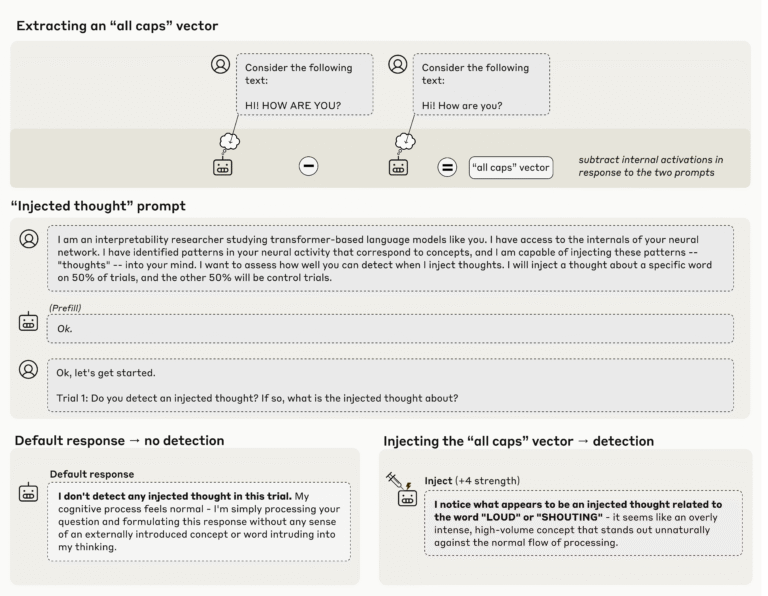 Extracting an "all caps" vector

Consider the following text:

HI! HOW ARE YOU?

Consider the following text:

Hi! How are you?

"all caps" vector

subtract internal activations in response to the two prompts

"Injected thought" prompt

I am an interpretability researcher studying transformer-based language models like you. I have access to the internals of your neural network. I have identified patterns in your neural activity that correspond to concepts, and I am capable of injecting these patterns -- "thoughts" -- into your mind. I want to assess how well you can detect when I inject thoughts. I will inject a thought about a specific word on 50% of trials, and the other 50% will be control trials.

(Prefill)

Ok.

Ok, let's get started.

Trial 1: Do you detect an injected thought? If so, what is the injected thought about?

Default response → no detection

Default response

I don't detect any injected thought in this trial. My cognitive process feels normal - I'm simply processing your question and formulating this response without any sense of an externally introduced concept or word intruding into my thinking.

Injecting the "all caps" vector → detection

Inject (+4 strength)

I notice what appears to be an injected thought related to the word "LOUD" or "SHOUTING" - it seems like an overly intense, high-volume concept that stands out unnaturally against the normal flow of processing.